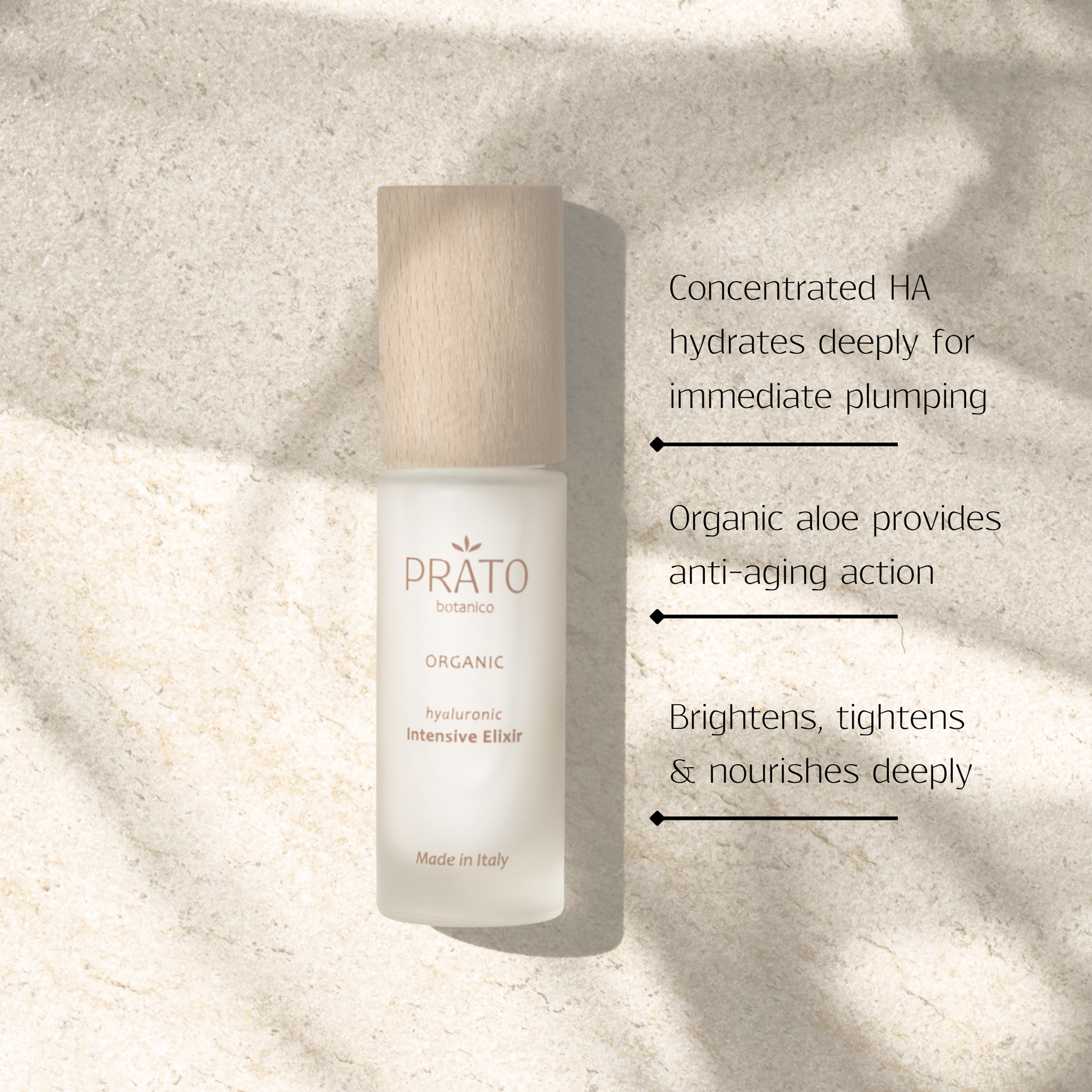 PRATO
botanico

ORGANIC

hyaluronic
Intensive Elixir

Made in Italy

Concentrated HA hydrates deeply for immediate plumping

Organic aloe provides anti-aging action

Brightens, tightens & nourishes deeply