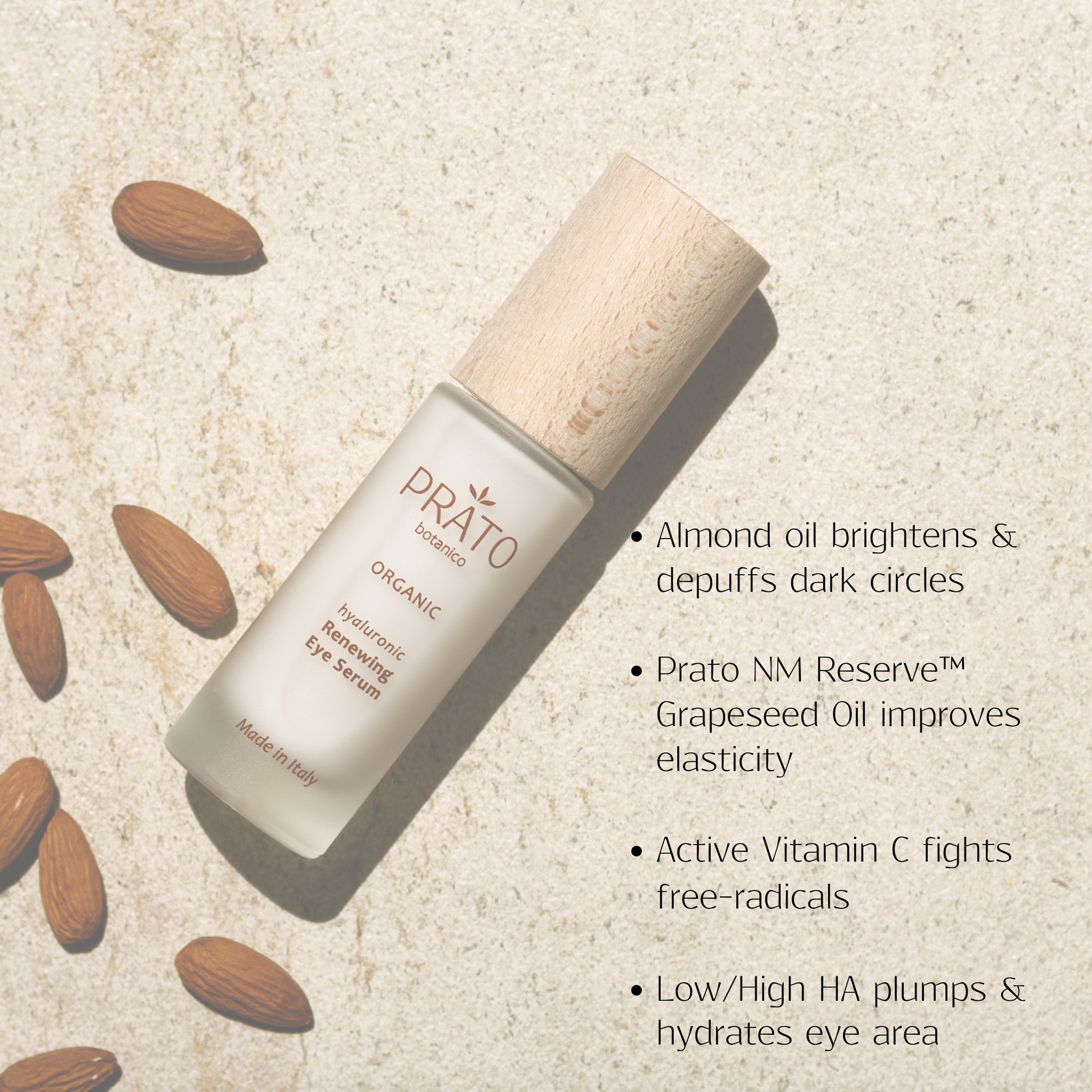 PRATO
botanico
ORGANIC
hyaluronic
Renewing
Eye Serum
Made in Italy

• Almond oil brightens & depuffs dark circles

• Prato NM Reserve™ Grapeseed Oil improves elasticity

• Active Vitamin C fights free-radicals

• Low/High HA plumps & hydrates eye area